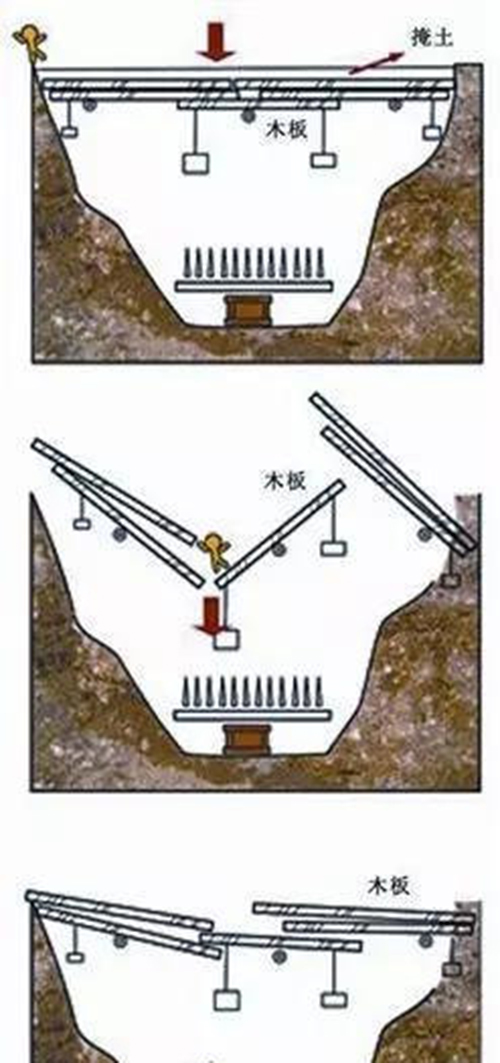 掩土

木板

木板

木板